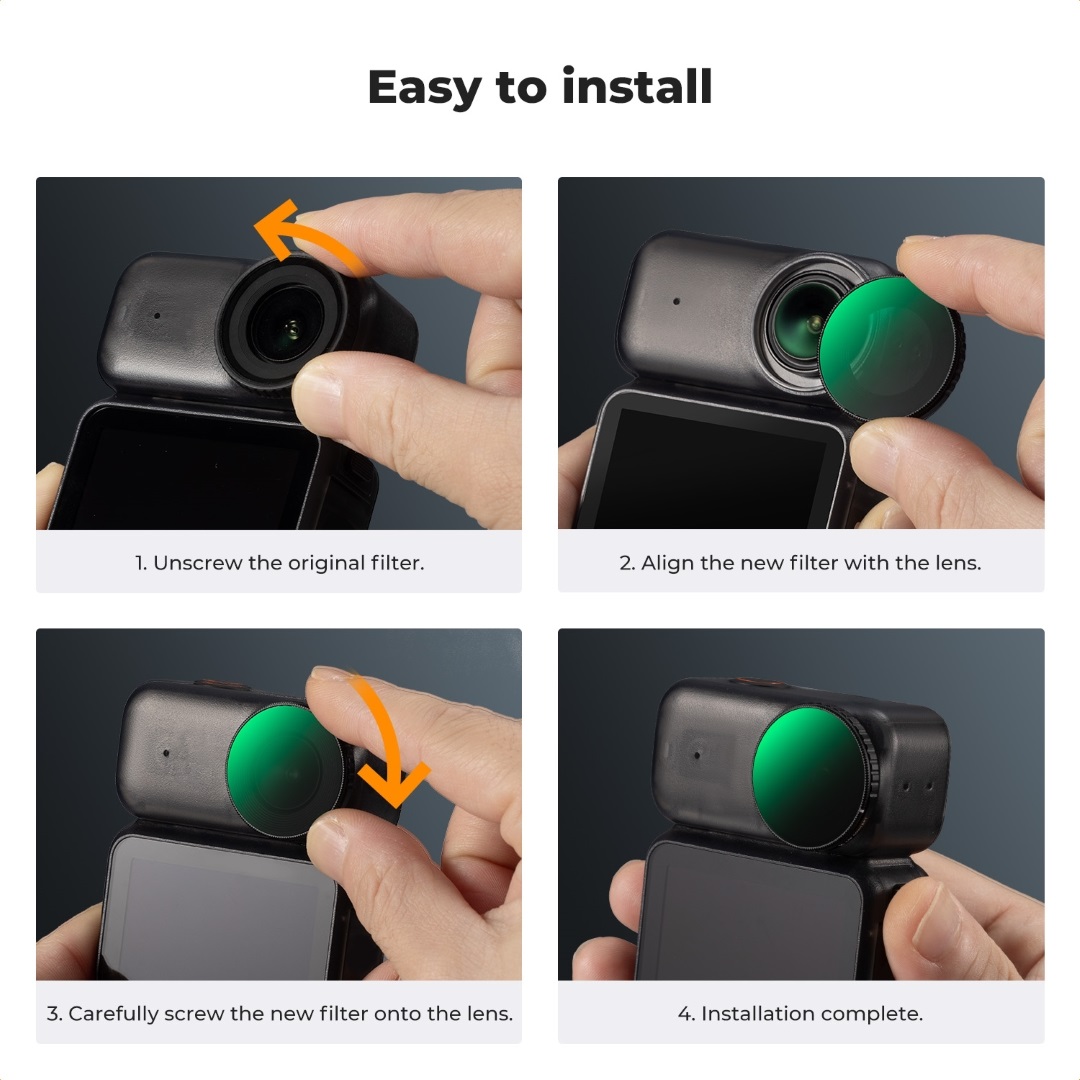 Easy to install

1. Unscrew the original filter.

2. Align the new filter with the lens.

3. Carefully screw the new filter onto the lens.

4. Installation complete.